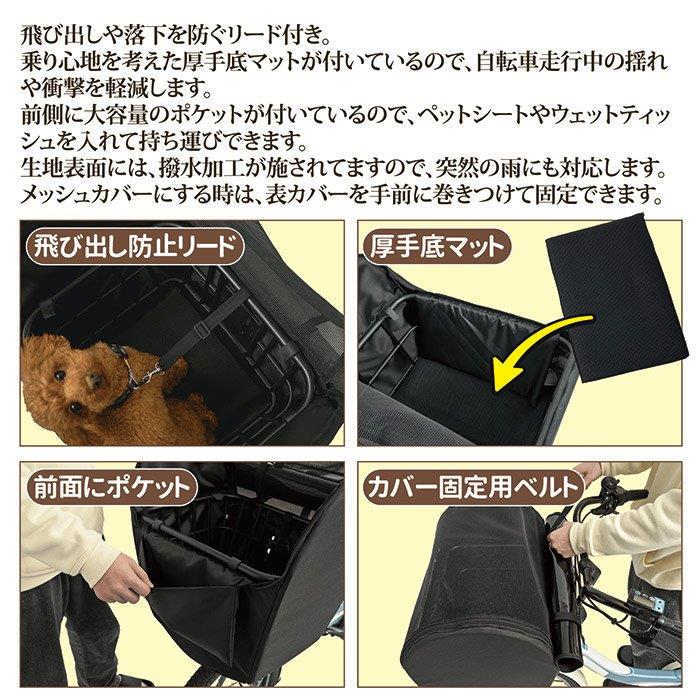 飛び出しや落下を防ぐリード付き。
乗り心地を考えた厚手底マットが付いているので、自転車走行中の揺れや衝撃を軽減します。
前側に大容量のポケットが付いているので、ペットシートやウェットティッシュを入れて持ち運びできます。
生地表面には、撥水加工が施されてますので、突然の雨にも対応します。
メッシュカバーにする時は、表カバーを手前に巻きつけて固定できます。

飛び出し防止リード

厚手底マット

前面にポケット

カバー固定用ベルト