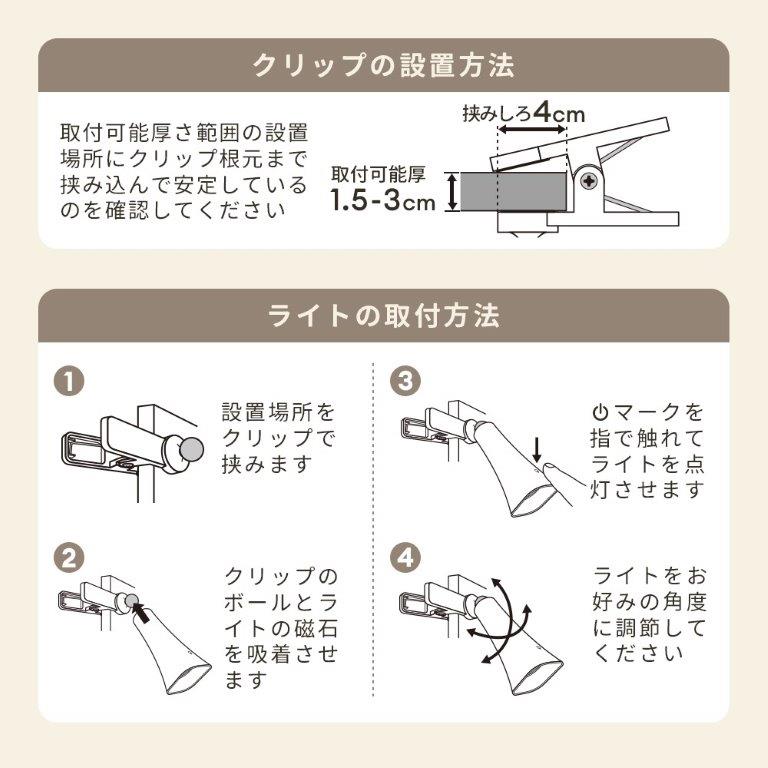 クリップの設置方法

取付可能厚さ範囲の設置場所にクリップ根元まで挟み込んで安定しているのを確認してください

挟みしろ4cm

取付可能厚
1.5-3cm

ライトの取付方法

1

設置場所をクリップで挟みます

2

クリップのボールとライトの磁石を吸着させます

3

⏻マークを指で触れてライトを点灯させます

4

ライトをお好みの角度に調節してください